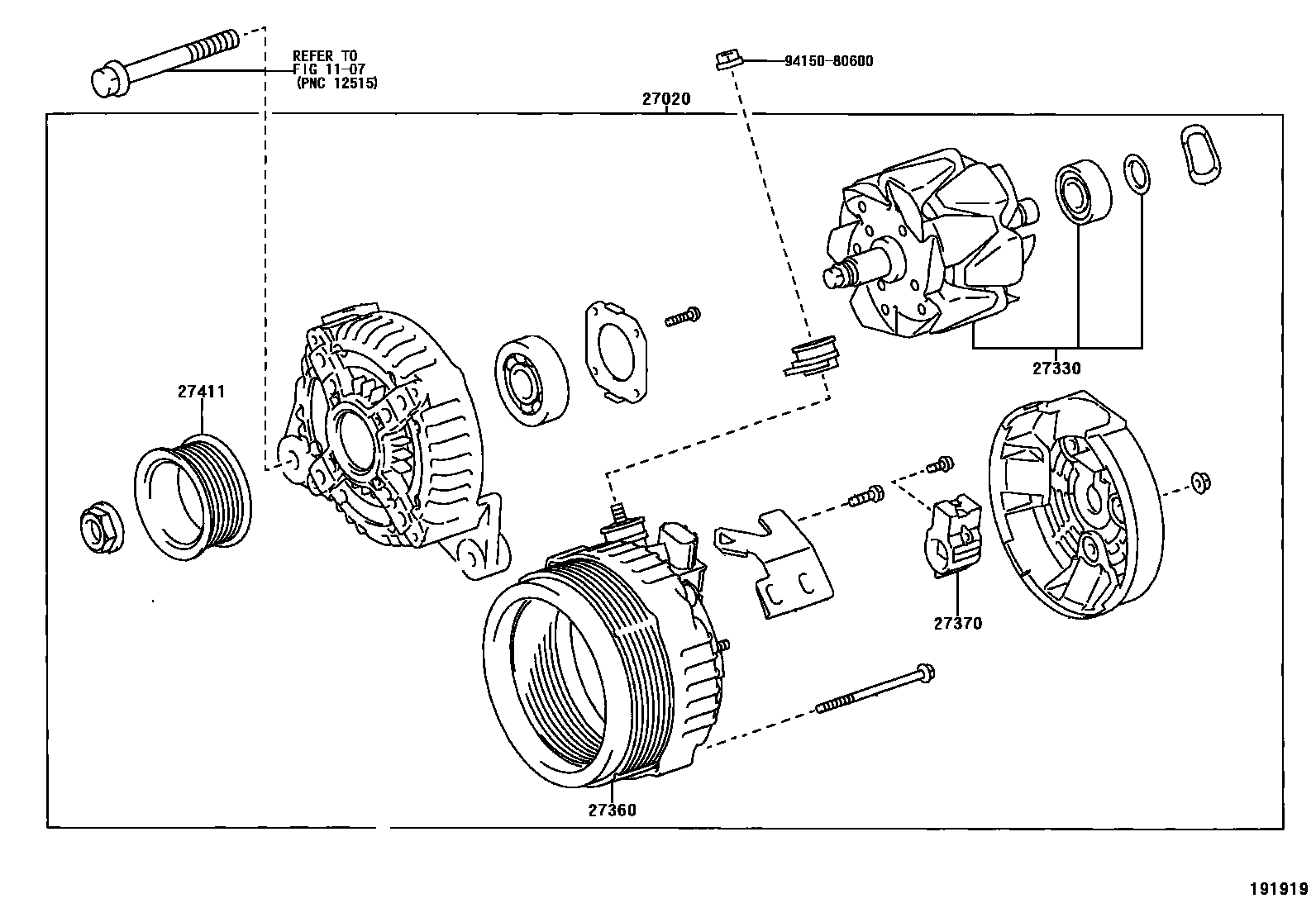 REFER TO
FIG 11-07
(PNC 12515)

94150-80600

27020

27330

27411

27370

27360

191919